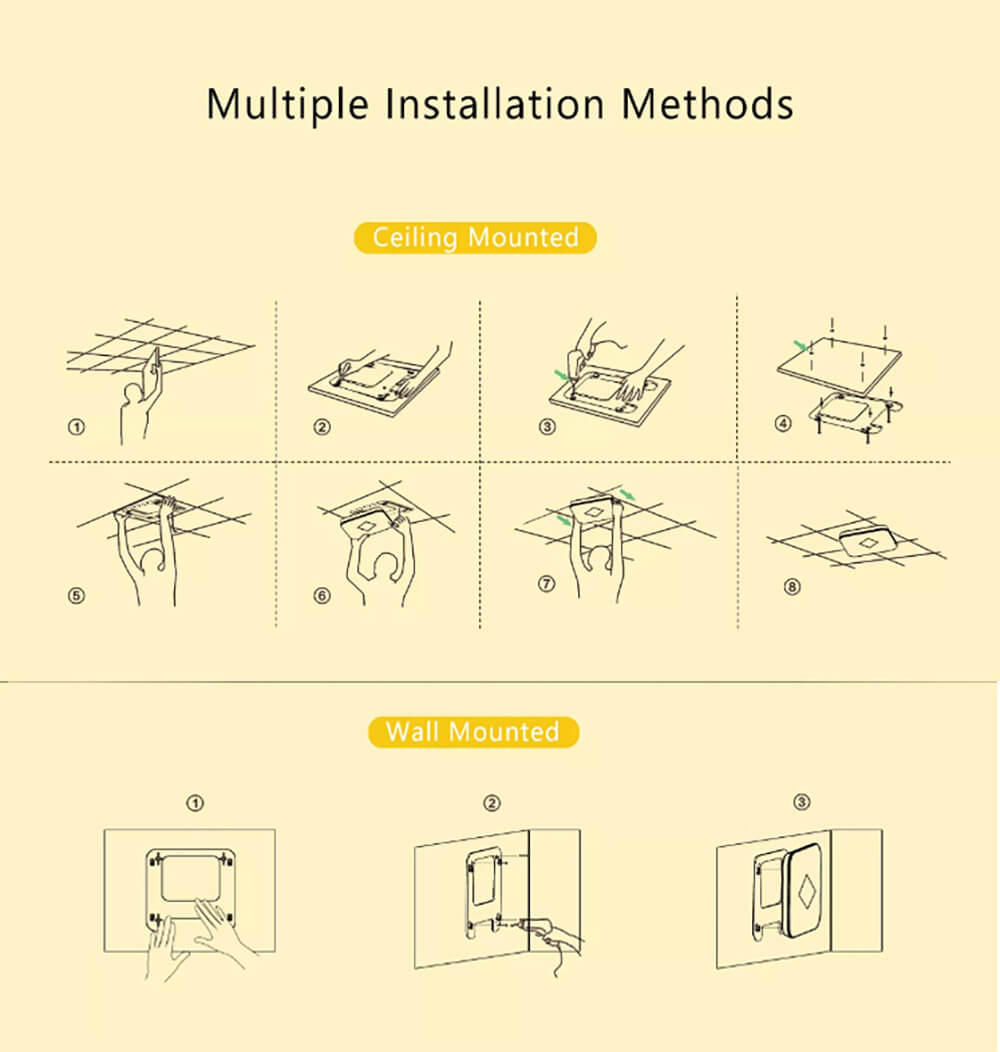 Multiple Installation Methods

Ceiling Mounted

①

②

③

④

⑤

⑥

⑦

⑧

Wall Mounted

①

②

③